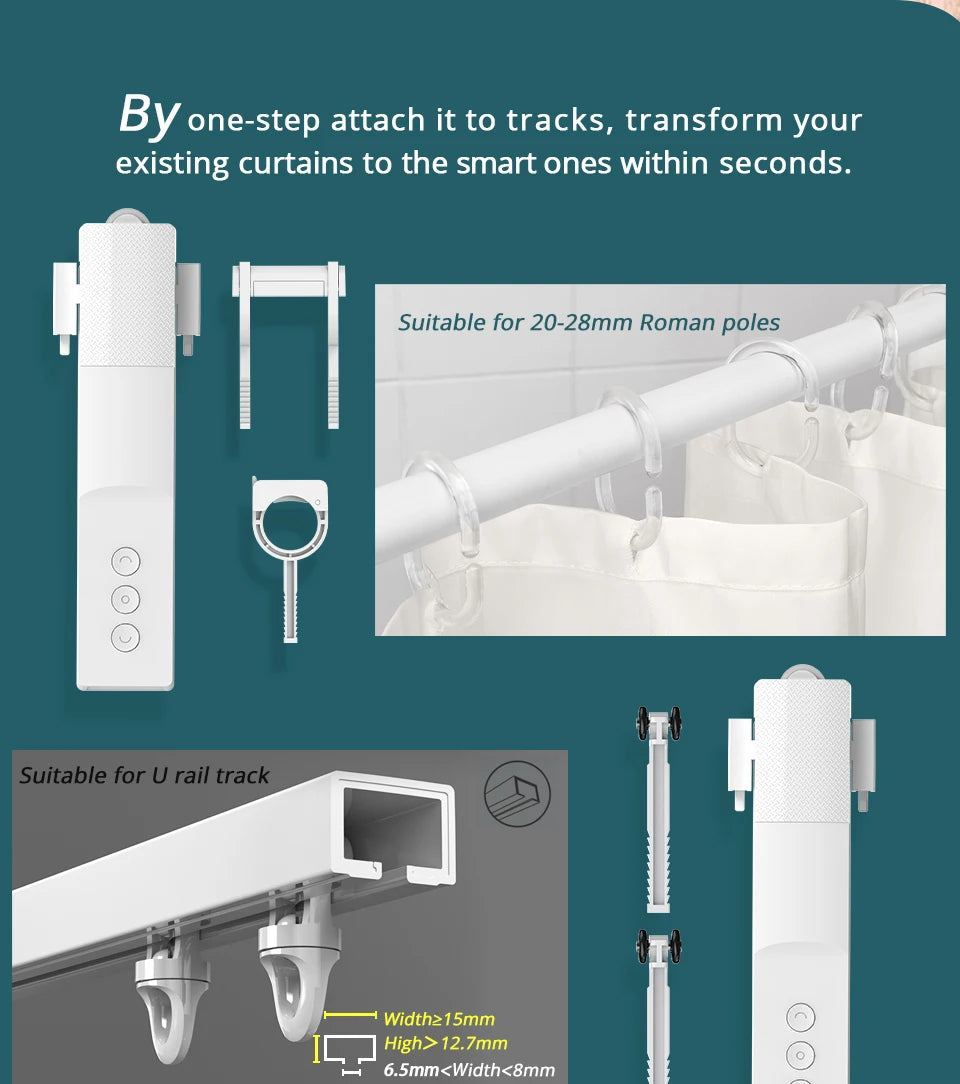 By one-step attach it to tracks, transform your existing curtains to the smart ones within seconds.

Suitable for 20-28mm Roman poles

Suitable for U rail track

Width≥15mm
High>12.7mm
6.5mm<Width<8mm