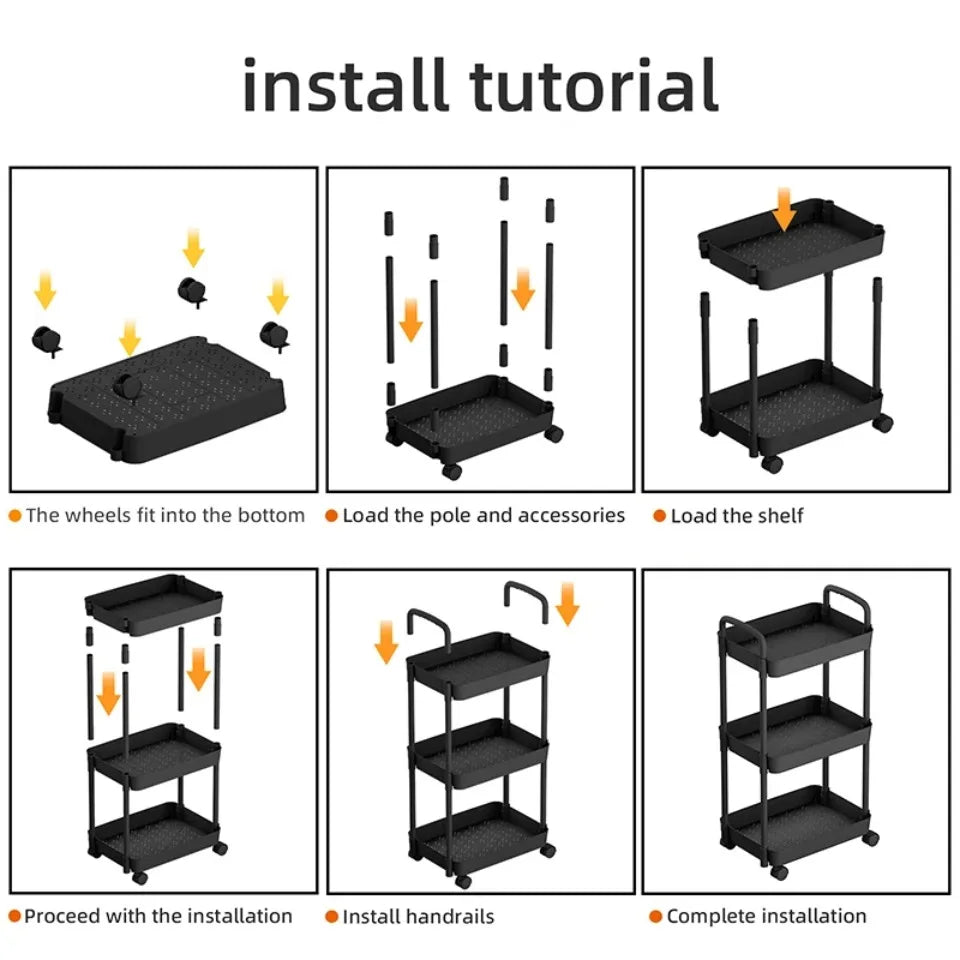 install tutorial

The wheels fit into the bottom

Load the pole and accessories

Load the shelf

Proceed with the installation

Install handrails

Complete installation